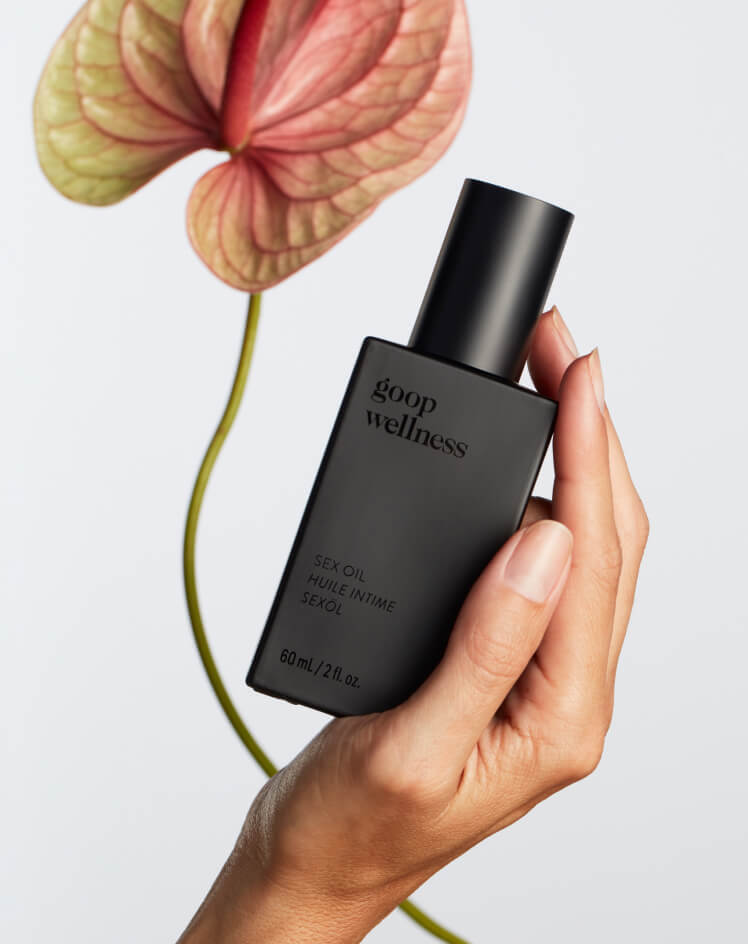 goop
wellness

SEX OIL
HUILE INTIME
SEXÖL

60 mL / 2 fl. oz.