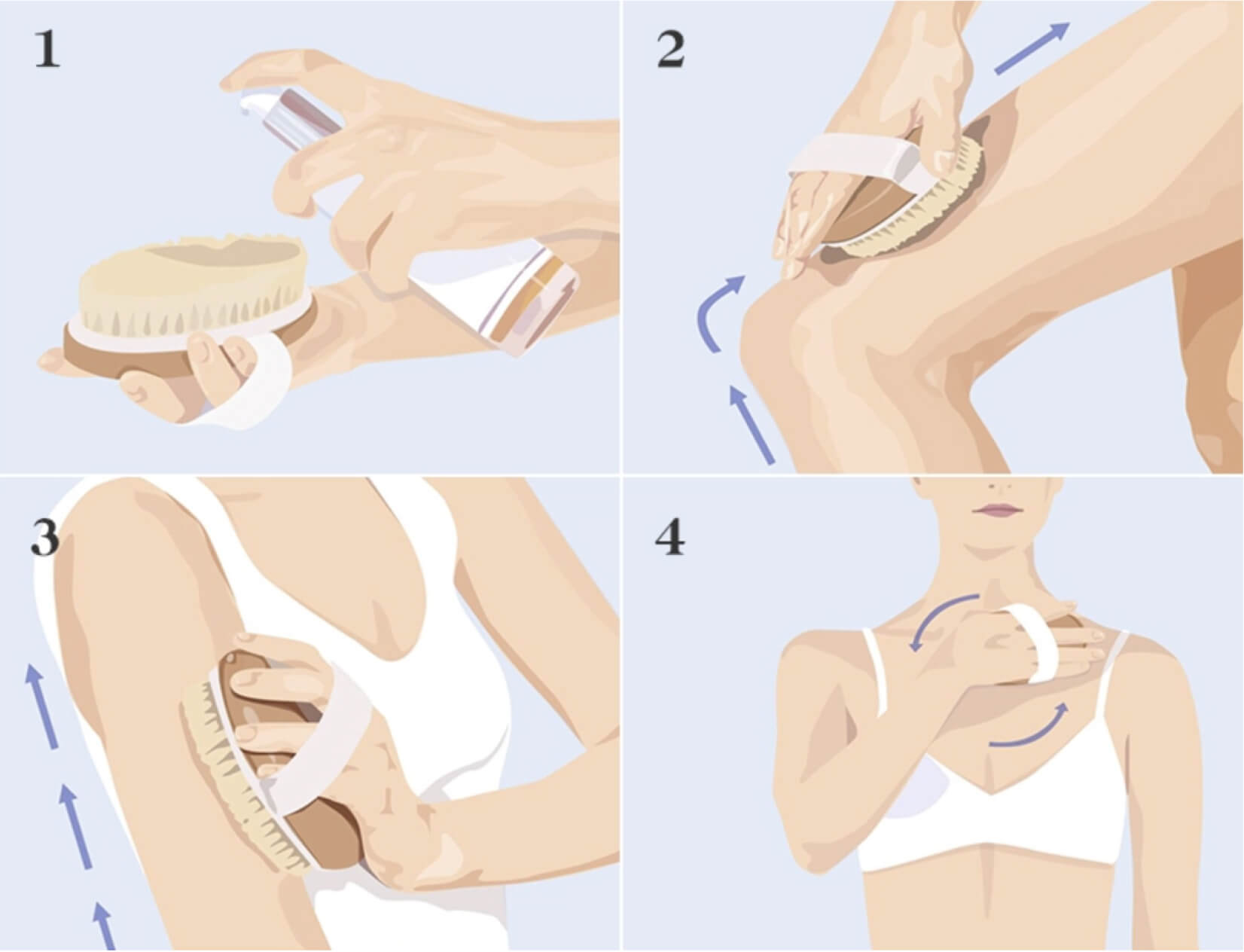 1

2

3

4